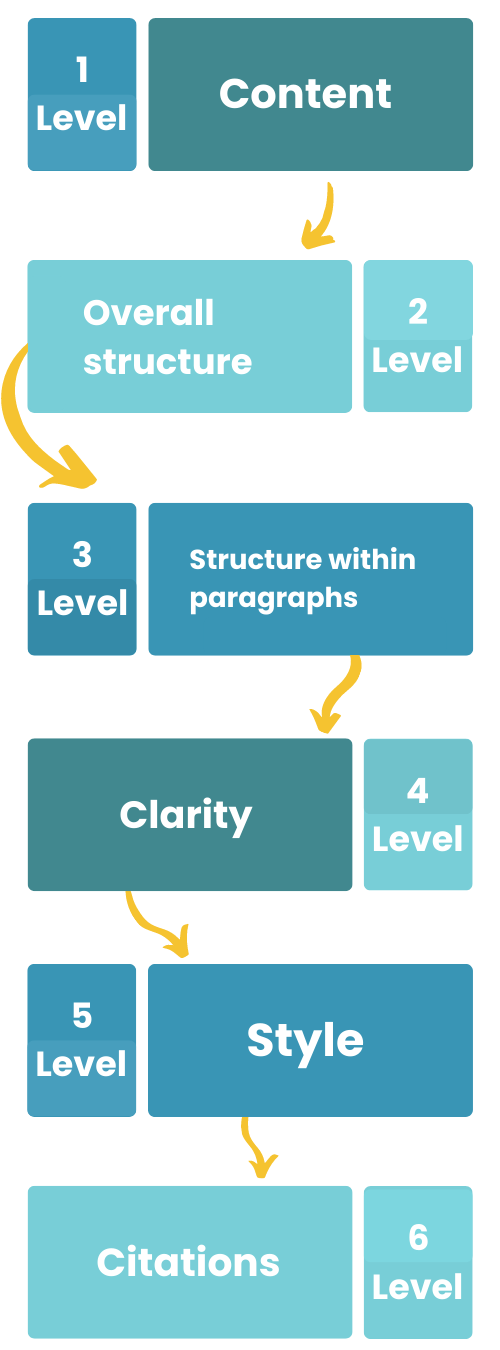 1
Level

Content

Overall structure

2
Level

3
Level

Structure within paragraphs

Clarity

4
Level

5
Level

Style

Citations

6
Level